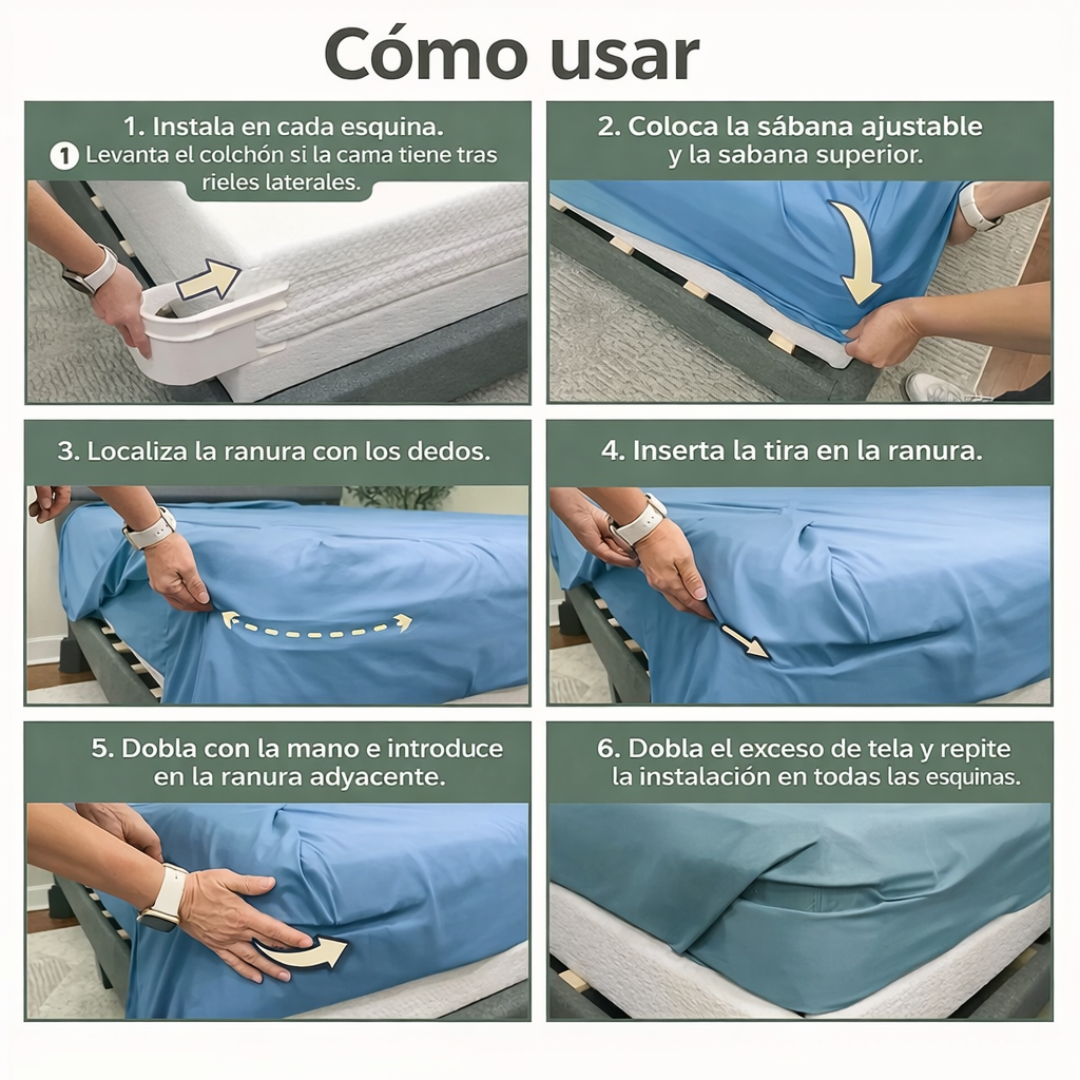 Cómo usar

1. Instala en cada esquina.
1 Levanta el colchón si la cama tiene tras rieles laterales.

2. Coloca la sábana ajustable y la sabana superior.

3. Localiza la ranura con los dedos.

4. Inserta la tira en la ranura.

5. Dobla con la mano e introduce en la ranura adyacente.

6. Dobla el exceso de tela y repite la instalación en todas las esquinas.